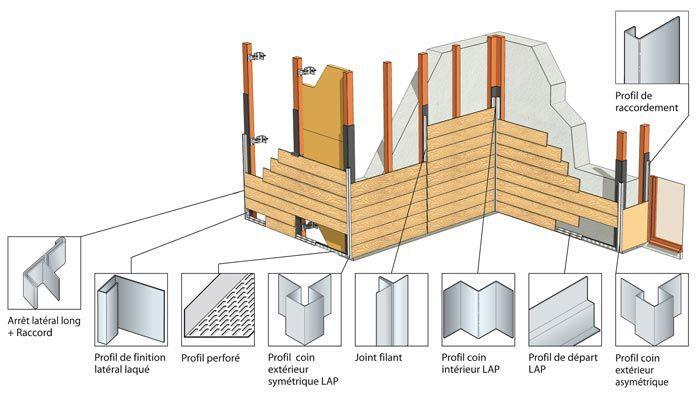 Profil de raccordement

Arrêt latéral long + Raccord

Profil de finition latéral laqué

Profil perforé

Profil coin extérieur symétrique LAP

Joint filant

Profil coin intérieur LAP

Profil de départ LAP

Profil coin extérieur asymétrique